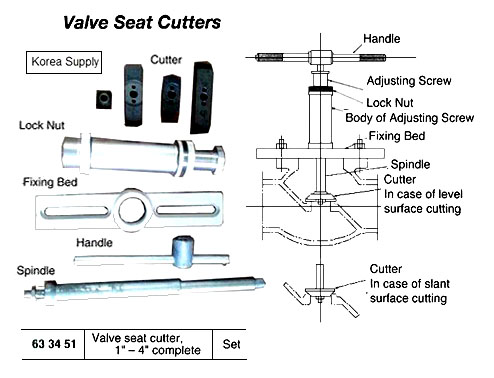 Valve Seat Cutters

Korea Supply

Cutter

Lock Nut

Fixing Bed

Handle

Spindle

Handle

Adjusting Screw

Lock Nut

Body of Adjusting Screw

Fixing Bed

Spindle

Cutter
In case of level surface cutting

Cutter
In case of slant surface cutting

| 63 34 51 | Valve seat cutter, 1" – 4" complete | Set |
|---|---|---|