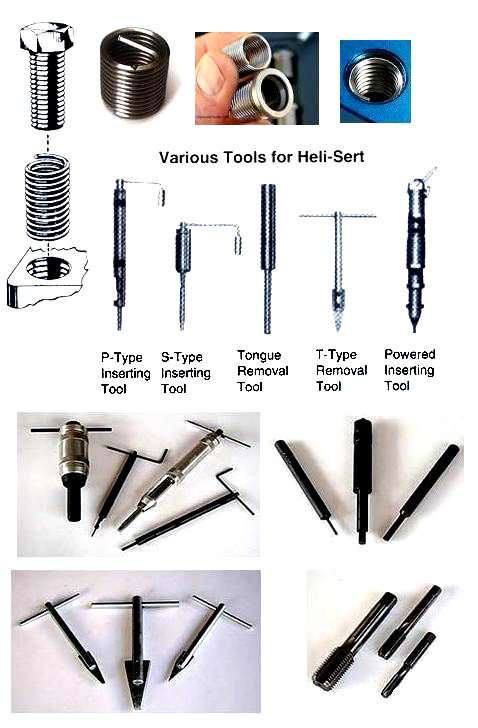 Various Tools for Heli-Sert

P-Type Inserting Tool

S-Type Inserting Tool

Tongue Removal Tool

T-Type Removal Tool

Powered Inserting Tool